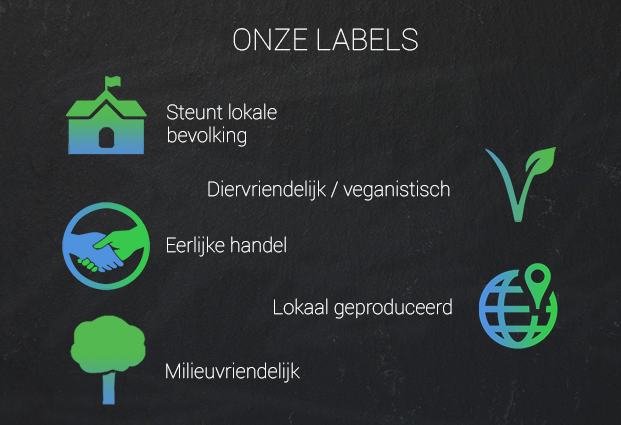 ONZE LABELS

Steunt lokale bevolking

Diervriendelijk / veganistisch

Eerlijke handel

Lokaal geproduceerd

Milieuvriendelijk